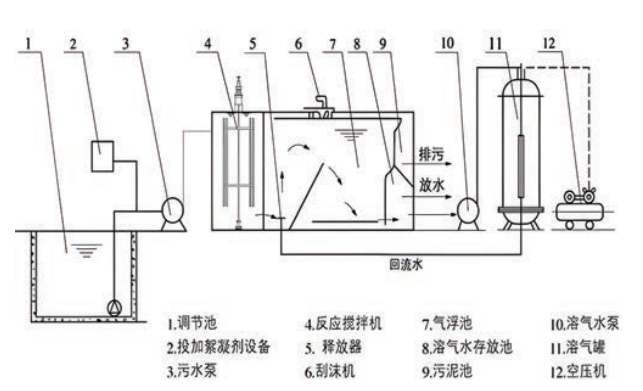 1 2 3 4 5 6 7 8 9 10 11 12

排污

放水

回流水

1.调节池
2.投加絮凝剂设备
3.污水泵

4.反应搅拌机
5. 释放器
6.刮沫机

7.气浮池
8.溶气水存放池
9.污泥池

10.溶气水泵
11.溶气罐
12.空压机